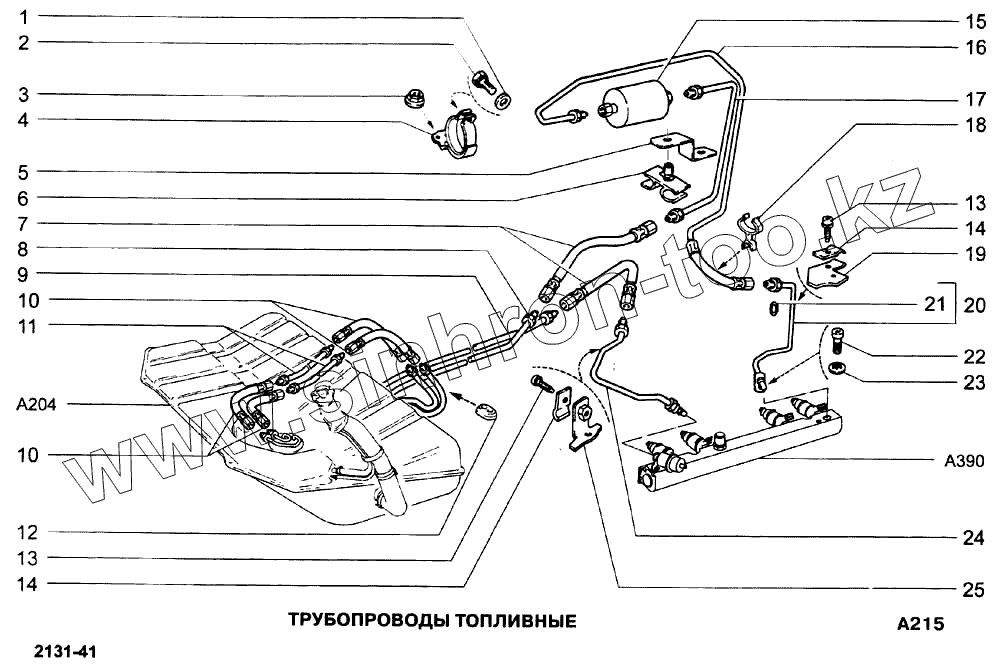 1
2
3
4
5
6
7
8
9
10
11
A204
10
12
13
14
15
16
17
18
13
14
19
21
20
22
23
A390
24
25
www.sinhron-too.kz
ТРУБОПРОВОДЫ ТОПЛИВНЫЕ
A215
2131-41